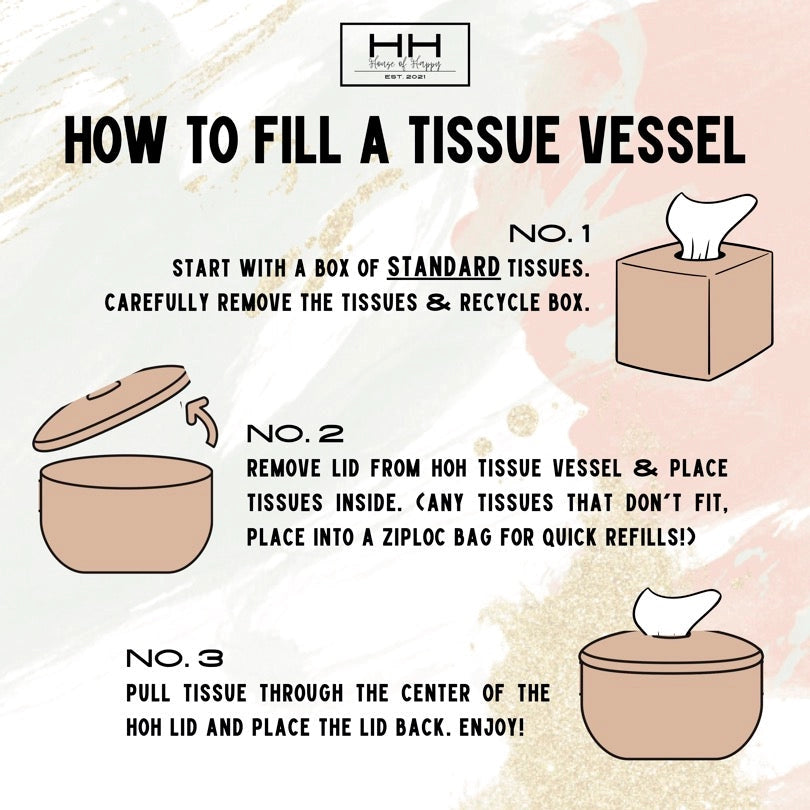 HH
House of Happy
EST. 2021

HOW TO FILL A TISSUE VESSEL

NO. 1
START WITH A BOX OF STANDARD TISSUES. CAREFULLY REMOVE THE TISSUES & RECYCLE BOX.

NO. 2
REMOVE LID FROM HOH TISSUE VESSEL & PLACE TISSUES INSIDE. (ANY TISSUES THAT DON'T FIT, PLACE INTO A ZIPLOC BAG FOR QUICK REFILLS!)

NO. 3
PULL TISSUE THROUGH THE CENTER OF THE HOH LID AND PLACE THE LID BACK. ENJOY!