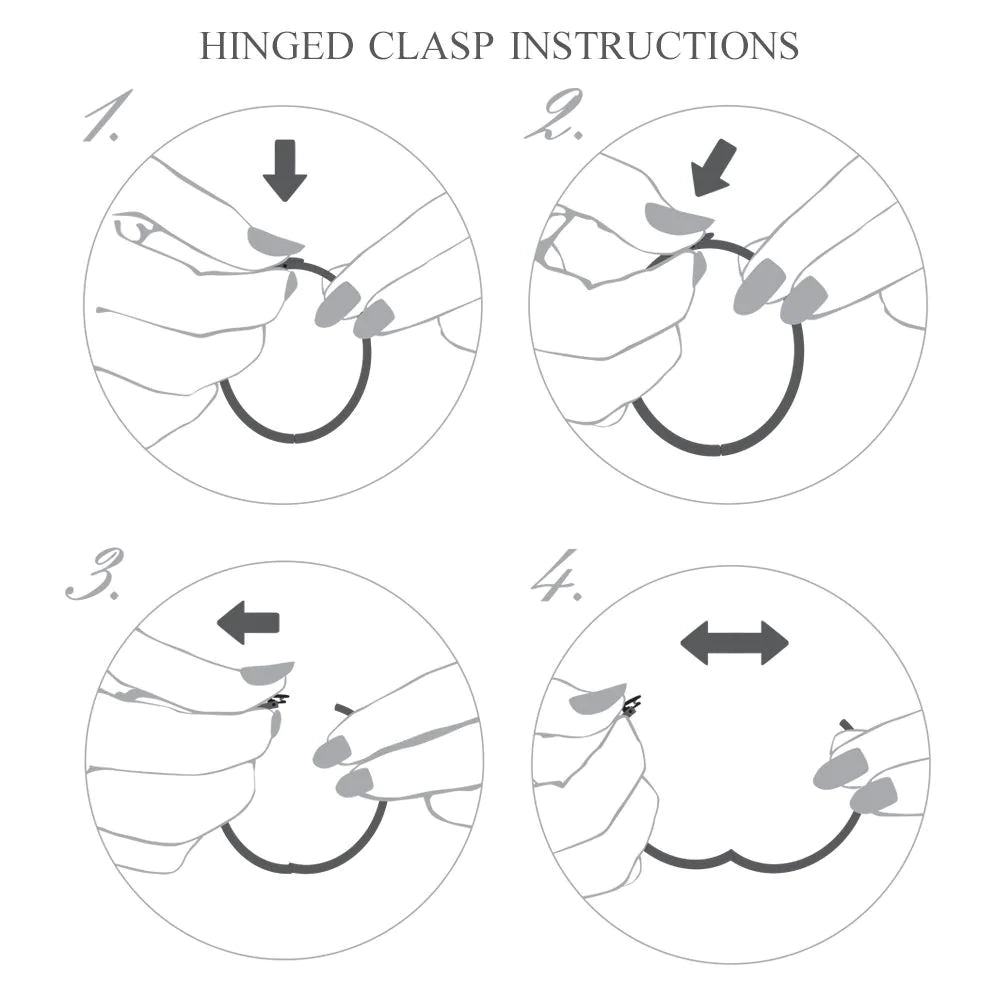 HINGED CLASP INSTRUCTIONS

1.

2.

3.

4.